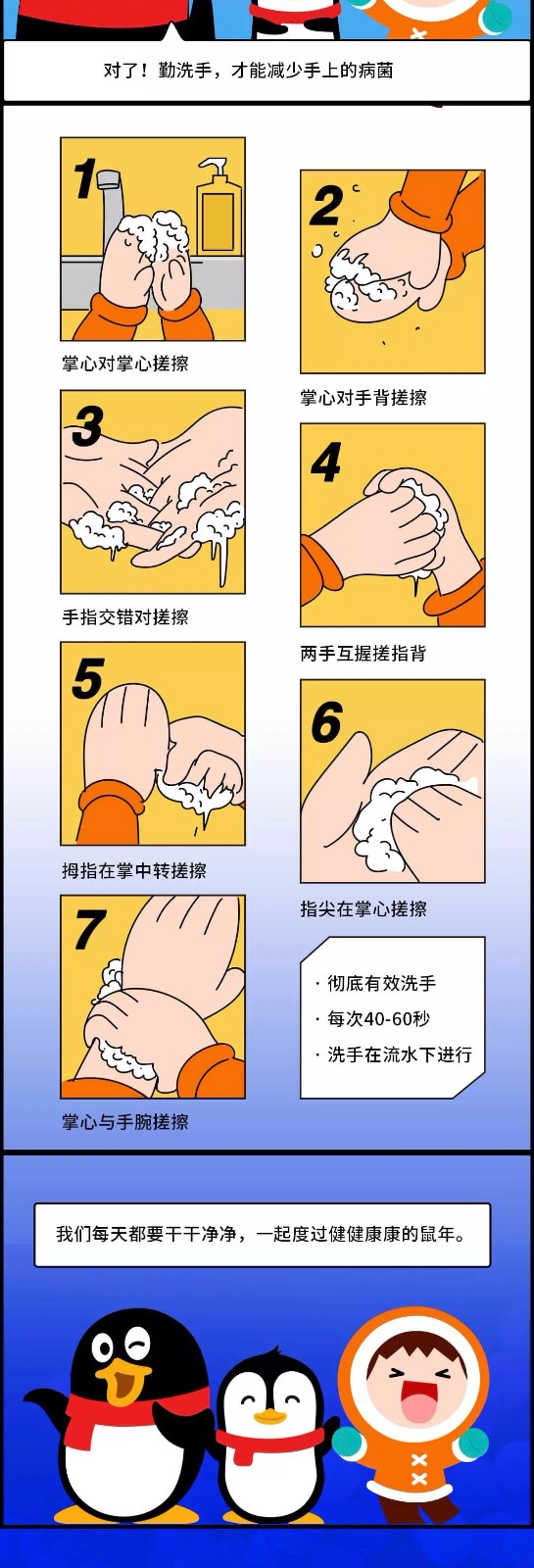 对了！勤洗手，才能减少手上的病菌

1
掌心对掌心搓擦

2
掌心对手背搓擦

3
手指交错对搓擦

4
两手互握搓指背

5
拇指在掌中转搓擦

6
指尖在掌心搓擦

7
掌心与手腕搓擦

· 彻底有效洗手
· 每次40-60秒
· 洗手在流水下进行

我们每天都要干干净净，一起度过健健康康的鼠年。