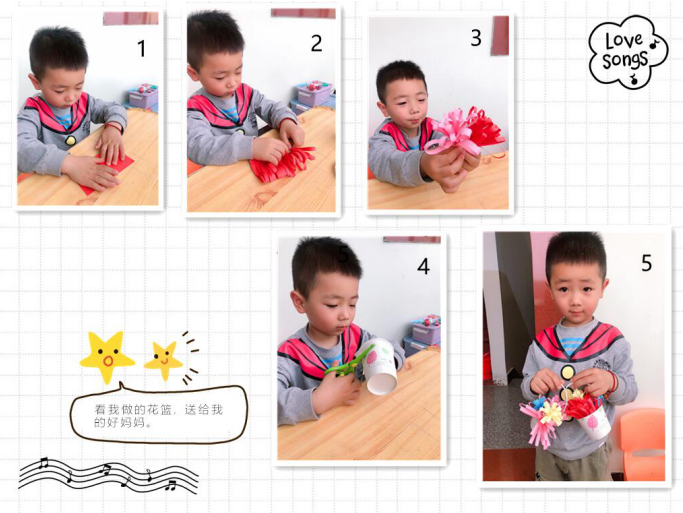 1

2

3

Love songs

5 4

5

看我做的花篮，送给我的好妈妈。